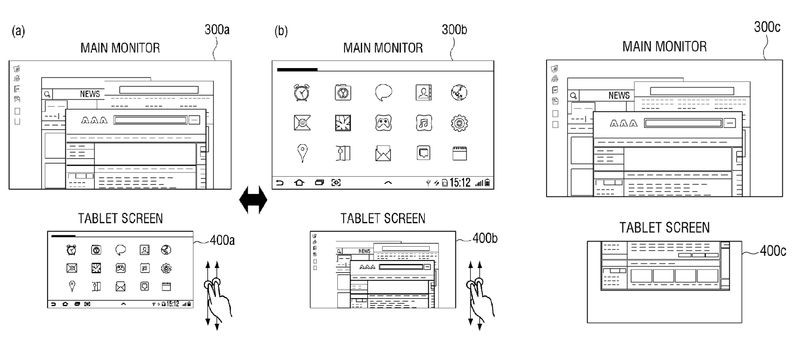 (a)

MAIN MONITOR

300a

NEWS

AAA

TABLET SCREEN

400a

15:12

(b)

MAIN MONITOR

300b

15:12

TABLET SCREEN

400b

NEWS

AAA

MAIN MONITOR

300c

NEWS

AAA

TABLET SCREEN

400c