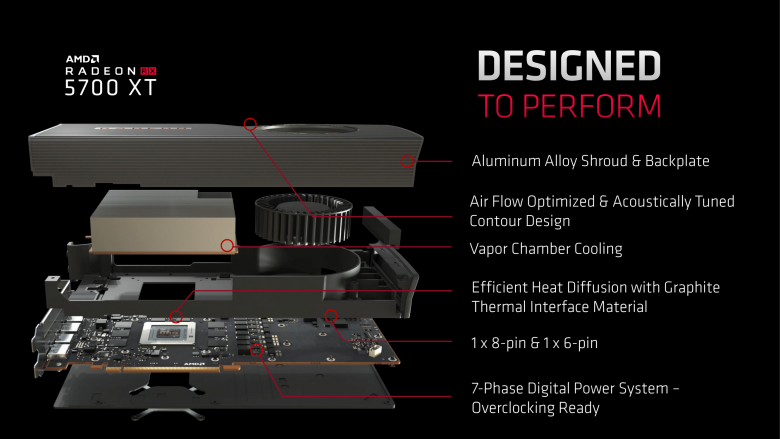 AMD
RADEON RX
5700 XT

DESIGNED
TO PERFORM

Aluminum Alloy Shroud & Backplate

Air Flow Optimized & Acoustically Tuned Contour Design

Vapor Chamber Cooling

Efficient Heat Diffusion with Graphite Thermal Interface Material

1 x 8-pin & 1 x 6-pin

7-Phase Digital Power System – Overclocking Ready