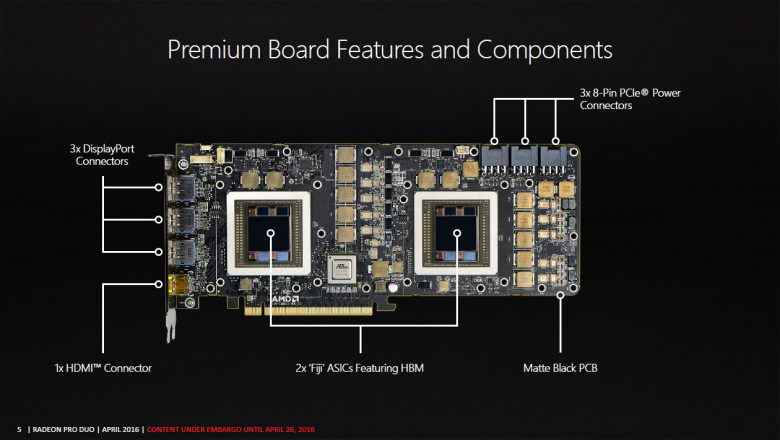 Premium Board Features and Components

3x 8-Pin PCIe® Power Connectors

3x DisplayPort Connectors

AMD

1x HDMI™ Connector

2x 'Fiji' ASICs Featuring HBM

Matte Black PCB

5 | RADEON PRO DUO | APRIL 2016 | CONTENT UNDER EMBARGO UNTIL APRIL 26, 2016